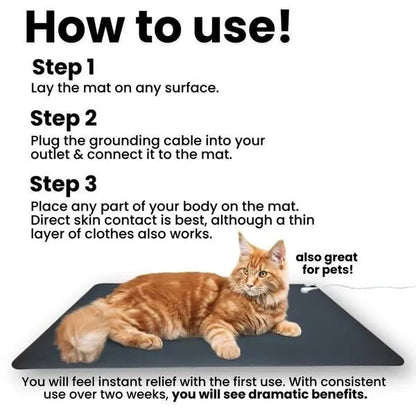 How to use!

Step 1
Lay the mat on any surface.

Step 2
Plug the grounding cable into your outlet & connect it to the mat.

Step 3
Place any part of your body on the mat. Direct skin contact is best, although a thin layer of clothes also works.

also great for pets!

You will feel instant relief with the first use. With consistent use over two weeks, you will see dramatic benefits.