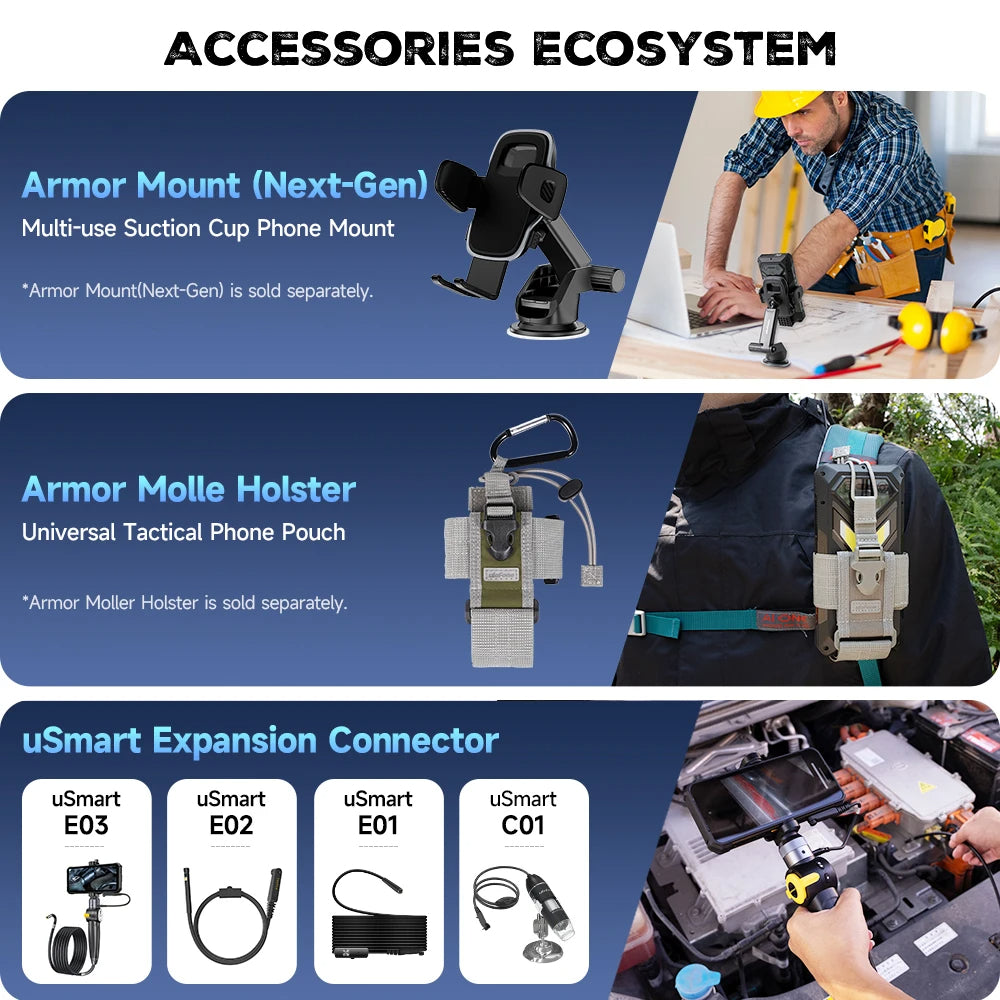 ACCESSORIES ECOSYSTEM

Armor Mount (Next-Gen)
Multi-use Suction Cup Phone Mount

*Armor Mount(Next-Gen) is sold separately.

Armor Molle Holster
Universal Tactical Phone Pouch

*Armor Moller Holster is sold separately.

uSmart Expansion Connector

uSmart
E03

uSmart
E02

uSmart
E01

uSmart
C01