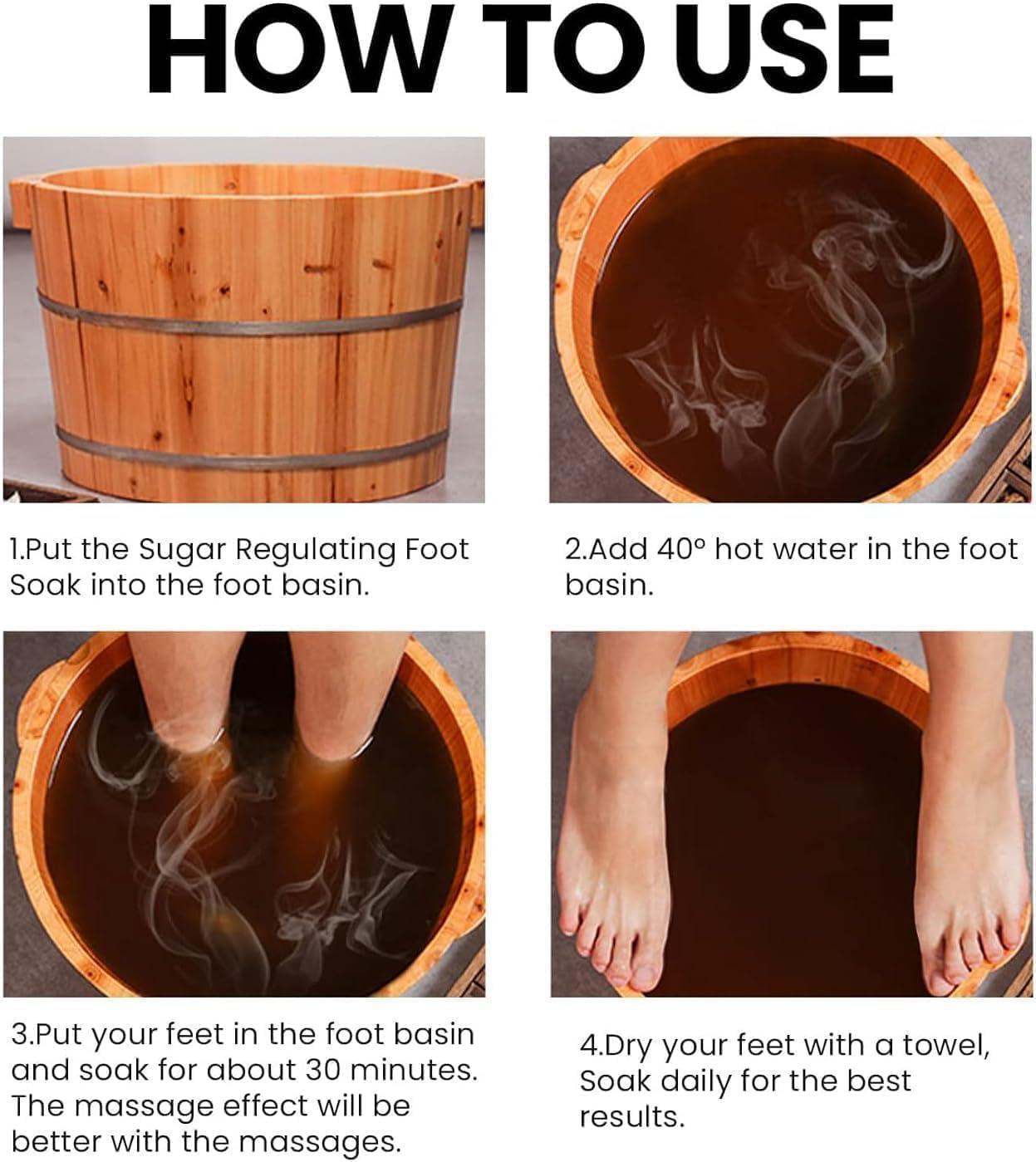 HOW TO USE

1.Put the Sugar Regulating Foot Soak into the foot basin.

2.Add 40° hot water in the foot basin.

3.Put your feet in the foot basin and soak for about 30 minutes. The massage effect will be better with the massages.

4.Dry your feet with a towel, Soak daily for the best results.